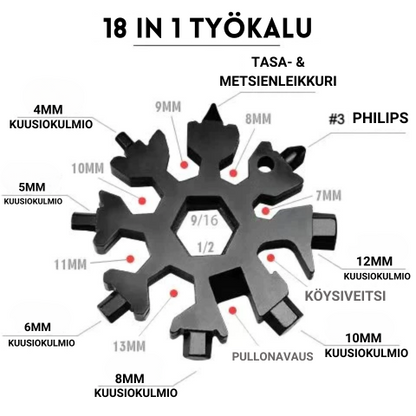 18 IN 1 TYÖKALU

TASA- & METSIENLEIKKURI

4MM KUUSIOKULMIO

9MM

8MM

#3 PHILIPS

10MM

5MM KUUSIOKULMIO

7MM

9/16

1/2

11MM

12MM KUUSIOKULMIO

KÖYSIVEITSI

6MM KUUSIOKULMIO

13MM

PULLONAVAUS

10MM KUUSIOKULMIO

8MM KUUSIOKULMIO