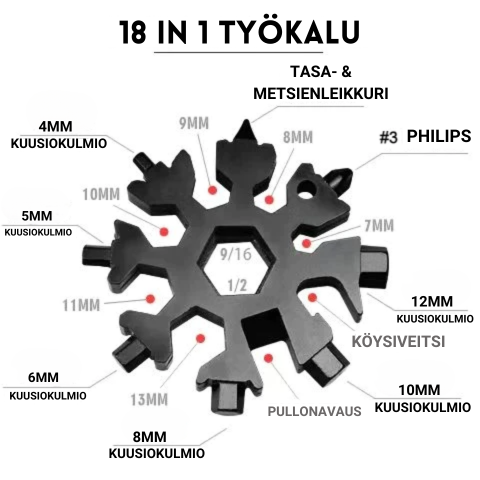 18 IN 1 TYÖKALU

TASA- & METSIENLEIKKURI

4MM KUUSIOKULMIO

9MM

8MM

#3 PHILIPS

10MM

5MM KUUSIOKULMIO

7MM

9/16

1/2

11MM

12MM KUUSIOKULMIO

KÖYSIVEITSI

6MM KUUSIOKULMIO

13MM

PULLONAVAUS

10MM KUUSIOKULMIO

8MM KUUSIOKULMIO