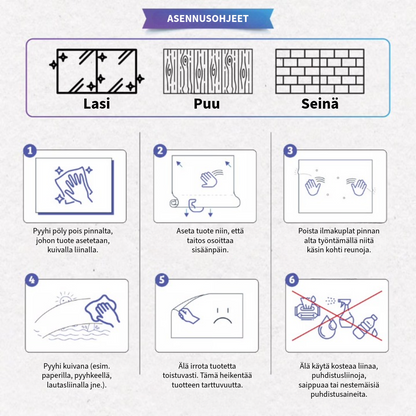 ASENNUSOHJEET

Lasi

Puu

Seinä

1

Pyyhi pöly pois pinnalta, johon tuote asetetaan, kuivalla liinalla.

2

Aseta tuote niin, että taitos osoittaa sisäänpäin.

3

Poista ilmakuplat pinnan alta työntämällä niitä käsin kohti reunoja.

4

Pyyhi kuivana (esim. paperilla, pyyhkeellä, lautasliinalla jne.).

5

Älä irrota tuotetta toistuvasti. Tämä heikentää tuotteen tarttuvuutta.

6

Älä käytä kosteaa liinaa, puhdistusliinoja, saippuaa tai nestemäisiä puhdistusaineita.