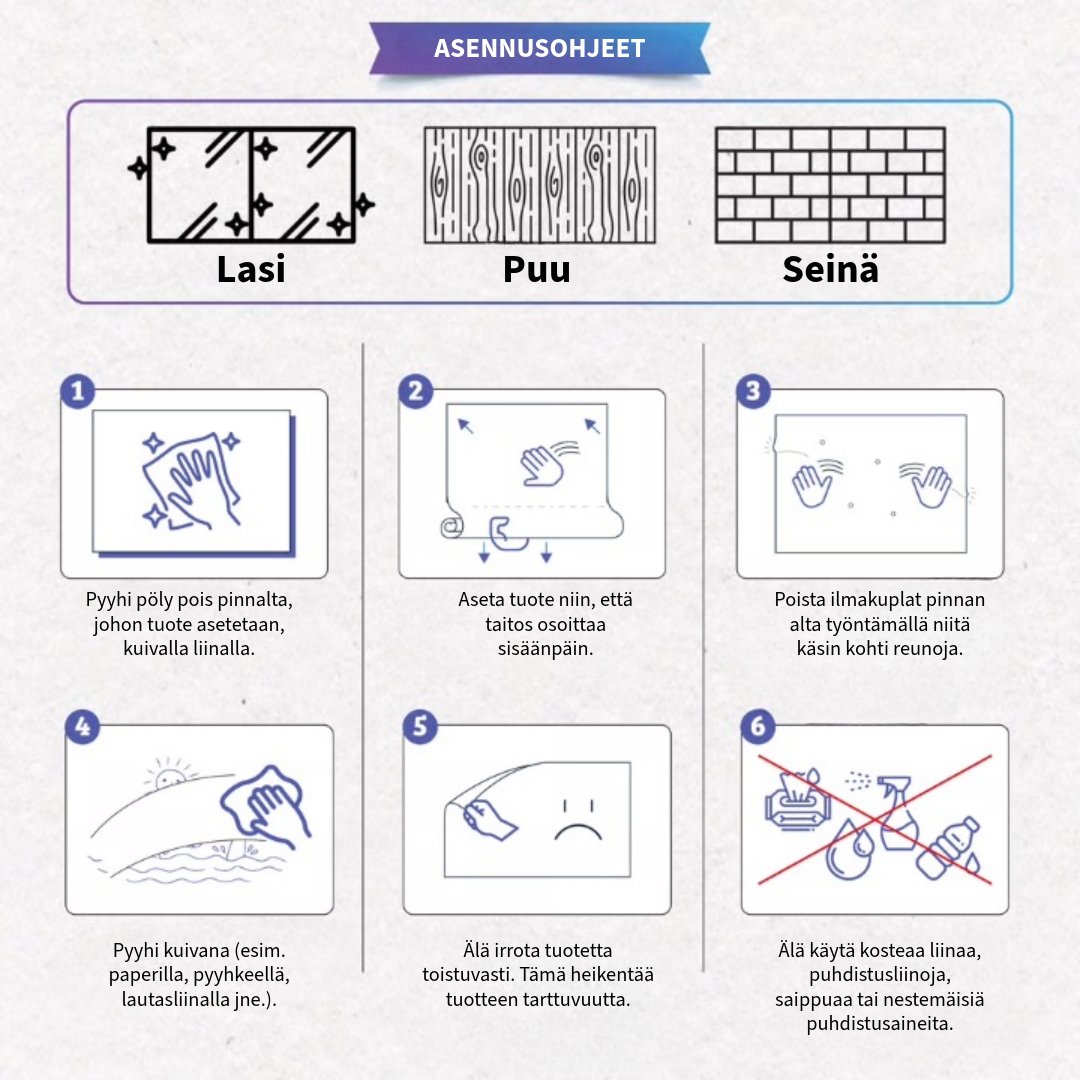 ASENNUSOHJEET

Lasi

Puu

Seinä

1

Pyyhi pöly pois pinnalta, johon tuote asetetaan, kuivalla liinalla.

2

Aseta tuote niin, että taitos osoittaa sisäänpäin.

3

Poista ilmakuplat pinnan alta työntämällä niitä käsin kohti reunoja.

4

Pyyhi kuivana (esim. paperilla, pyyhkeellä, lautasliinalla jne.).

5

Älä irrota tuotetta toistuvasti. Tämä heikentää tuotteen tarttuvuutta.

6

Älä käytä kosteaa liinaa, puhdistusliinoja, saippuaa tai nestemäisiä puhdistusaineita.